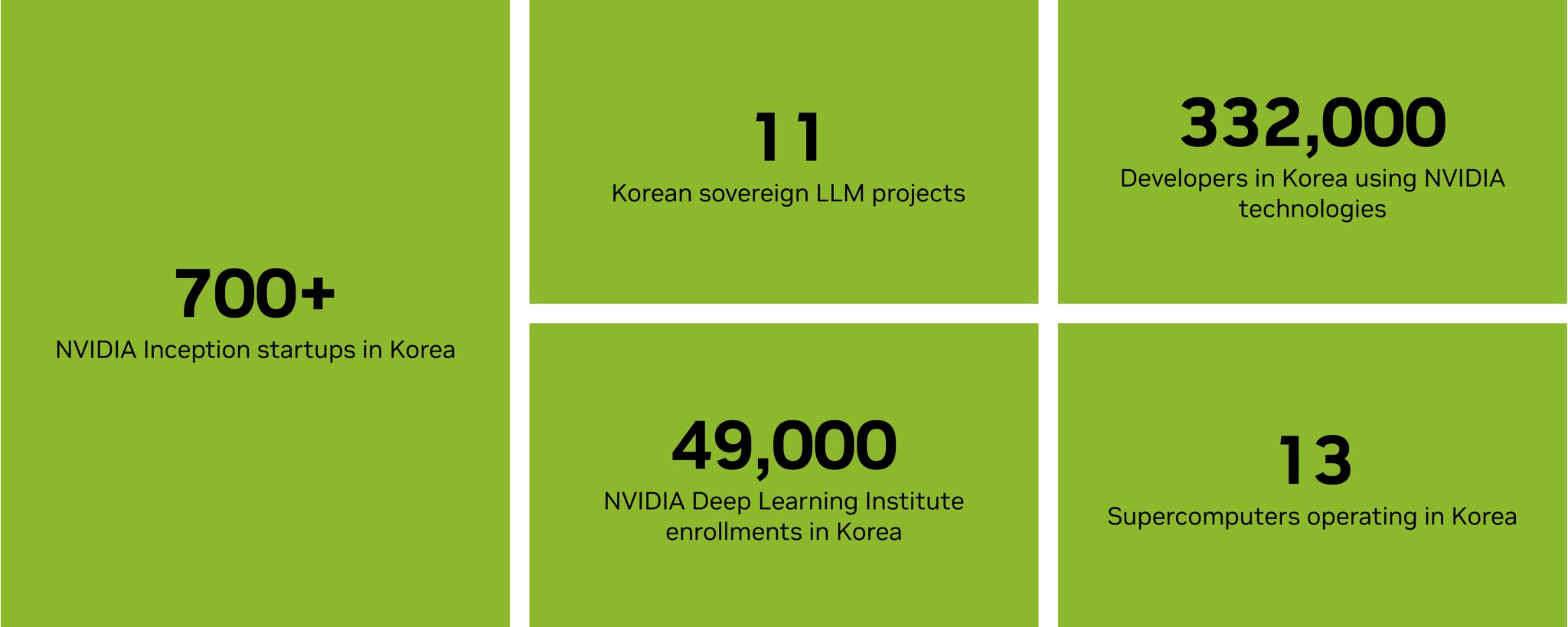 700+
NVIDIA Inception startups in Korea

11
Korean sovereign LLM projects

332,000
Developers in Korea using NVIDIA technologies

49,000
NVIDIA Deep Learning Institute enrollments in Korea

13
Supercomputers operating in Korea